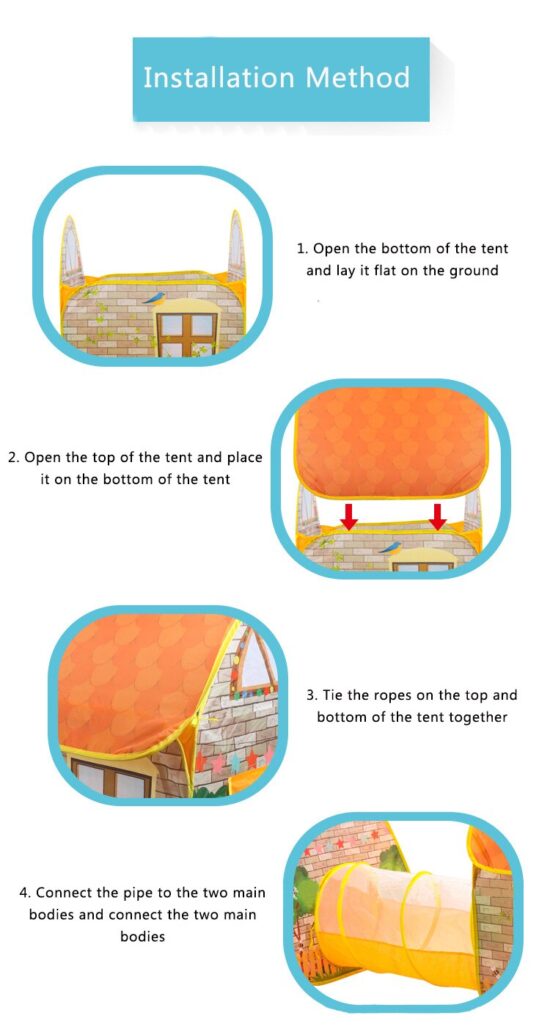 Installation Method

1. Open the bottom of the tent and lay it flat on the ground

2. Open the top of the tent and place it on the bottom of the tent

3. Tie the ropes on the top and bottom of the tent together

4. Connect the pipe to the two main bodies and connect the two main bodies