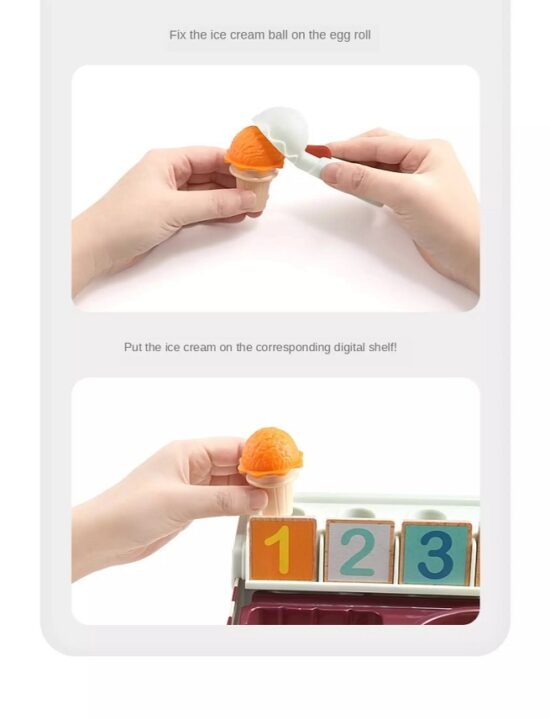 Fix the ice cream ball on the egg roll

Put the ice cream on the corresponding digital shelf!

1 2 3