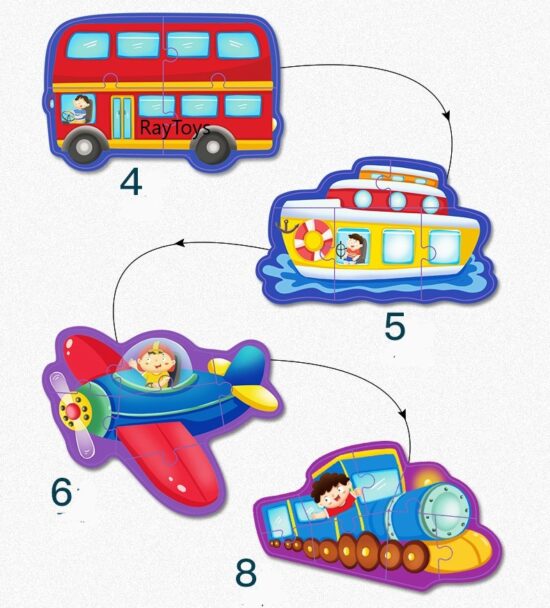 RayToys
4
5
6
8