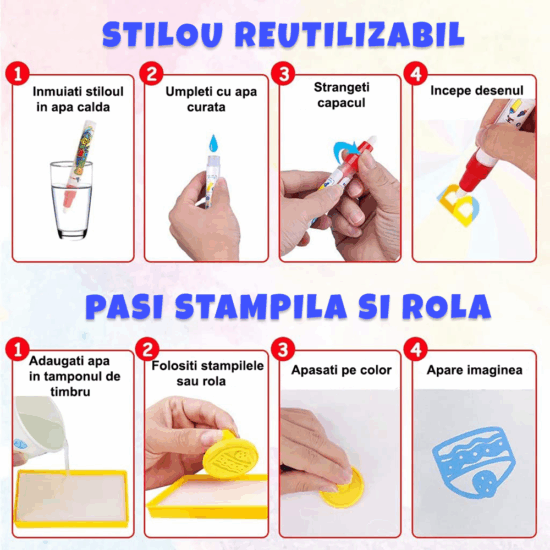 STILOU REUTILIZABIL

1
Inmuiati stiloul in apa calda

2
Umpleti cu apa curata

3
Strangeti capacul

4
Incepe desenul

PASI STAMPILA SI ROLA

1
Adaugati apa in tamponul de timbru

2
Folositi stampilele sau rola

3
Apasati pe color

4
Apare imaginea