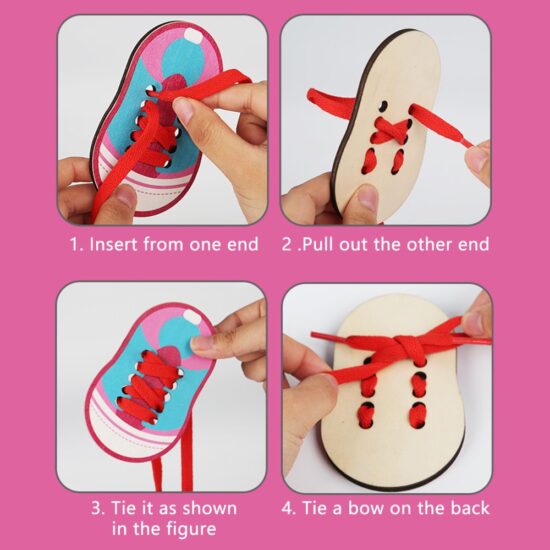 1. Insert from one end

2 .Pull out the other end

3. Tie it as shown in the figure

4. Tie a bow on the back