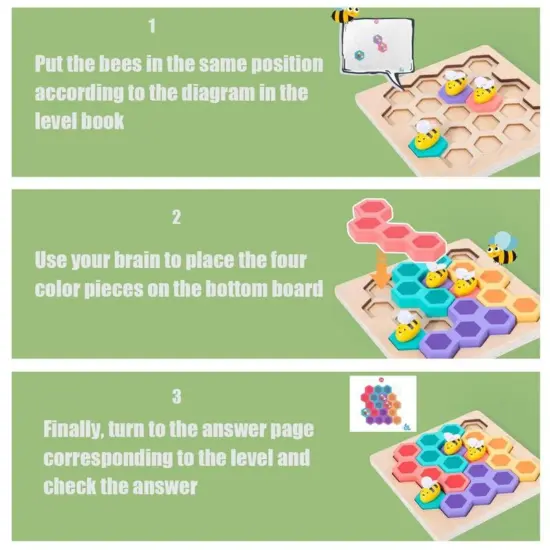 1

Put the bees in the same position according to the diagram in the level book

2

Use your brain to place the four color pieces on the bottom board

3

Finally, turn to the answer page corresponding to the level and check the answer