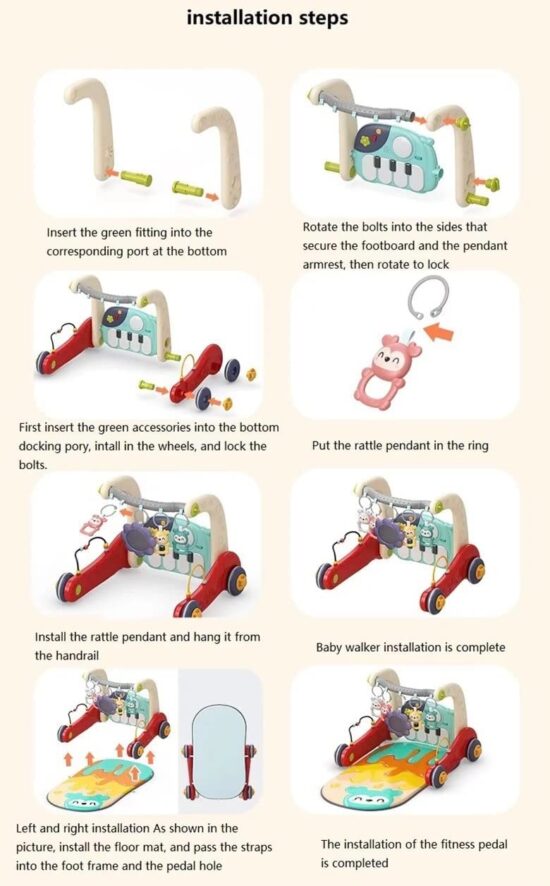 installation steps

Insert the green fitting into the corresponding port at the bottom

Rotate the bolts into the sides that secure the footboard and the pendant armrest, then rotate to lock

First insert the green accessories into the bottom docking pory, intall in the wheels, and lock the bolts.

Put the rattle pendant in the ring

Install the rattle pendant and hang it from the handrail

Baby walker installation is complete

Left and right installation As shown in the picture, install the floor mat, and pass the straps into the foot frame and the pedal hole

The installation of the fitness pedal is completed