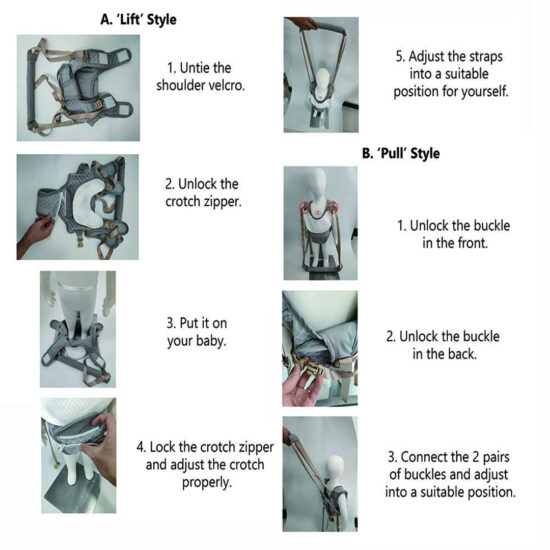 A. 'Lift' Style

1. Untie the shoulder velcro.

2. Unlock the crotch zipper.

3. Put it on your baby.

4. Lock the crotch zipper and adjust the crotch properly.

5. Adjust the straps into a suitable position for yourself.

B. 'Pull' Style

1. Unlock the buckle in the front.

2. Unlock the buckle in the back.

3. Connect the 2 pairs of buckles and adjust into a suitable position.