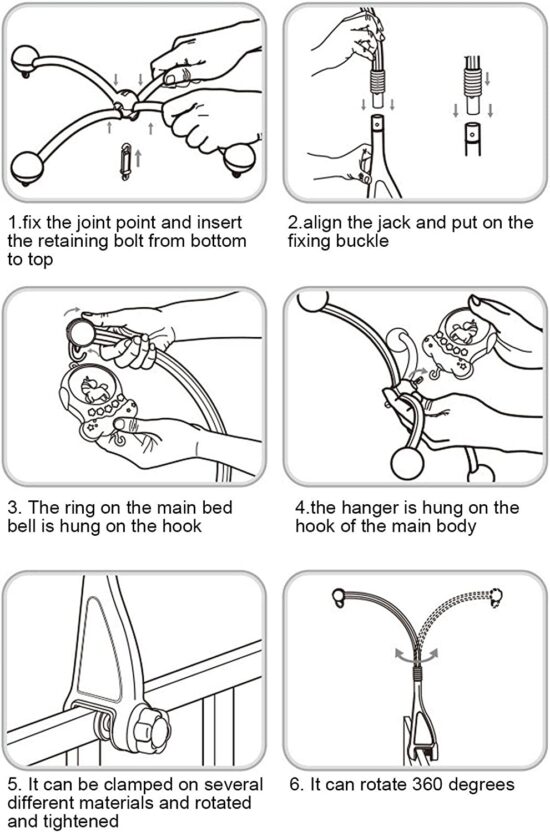 1.fix the joint point and insert the retaining bolt from bottom to top

2.align the jack and put on the fixing buckle

3. The ring on the main bed bell is hung on the hook

4.the hanger is hung on the hook of the main body

5. It can be clamped on several different materials and rotated and tightened

6. It can rotate 360 degrees