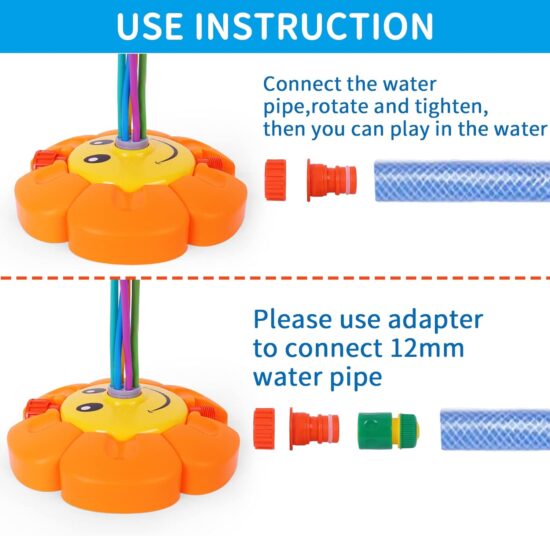 USE INSTRUCTION

Connect the water pipe,rotate and tighten, then you can play in the water

Please use adapter to connect 12mm water pipe