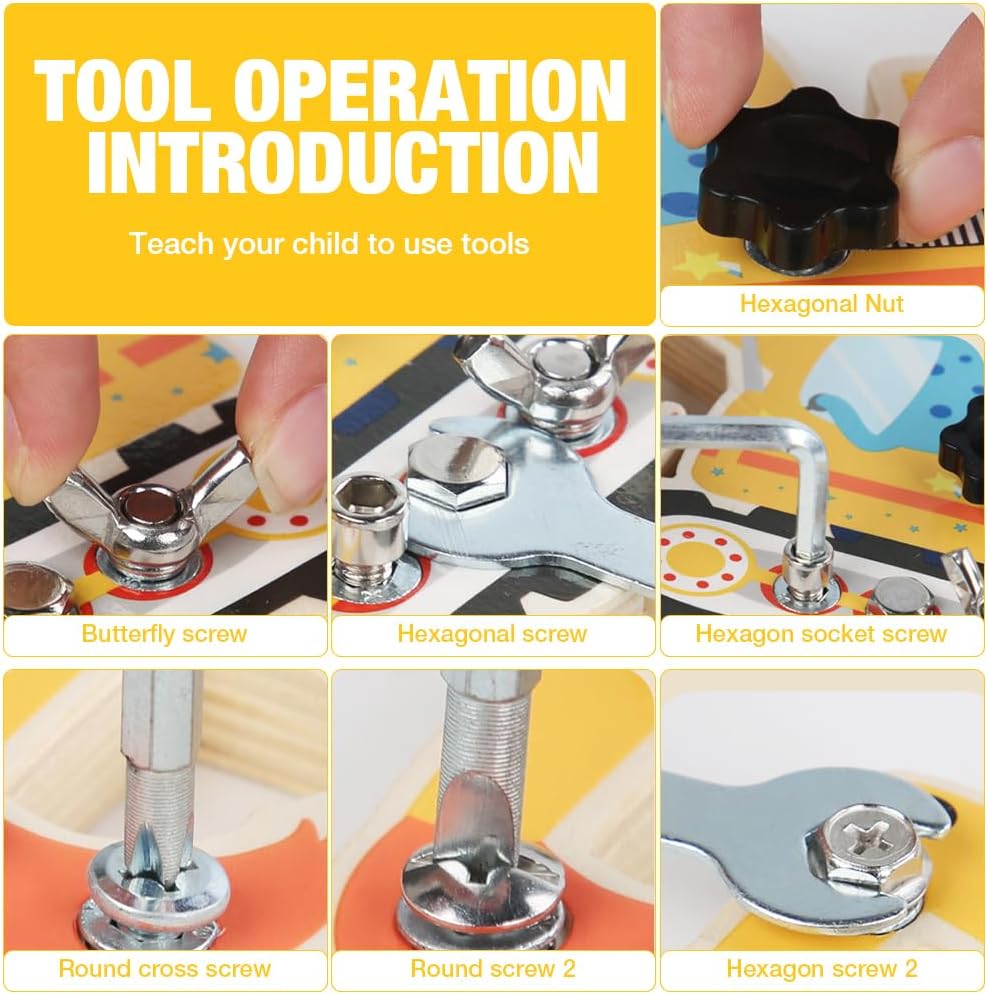 TOOL OPERATION INTRODUCTION

Teach your child to use tools

Hexagonal Nut

Butterfly screw

Hexagonal screw

Hexagon socket screw

Round cross screw

Round screw 2

Hexagon screw 2