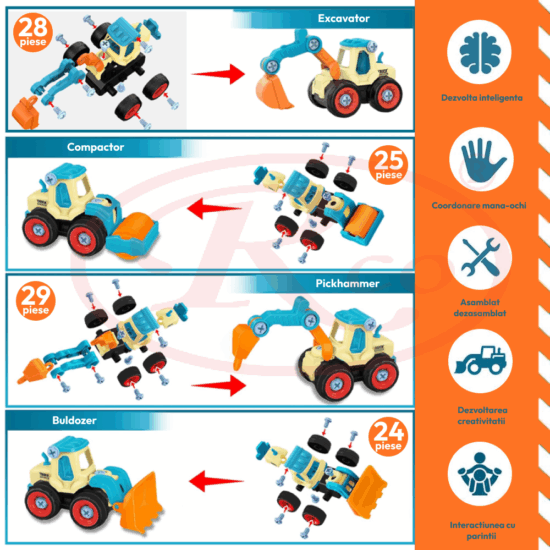 28 piese

Excavator

Compactor

25 piese

29 piese

Pickhammer

Buldozer

24 piese

Dezvolta inteligenta

Coordonare mana-ochi

Asamblat dezasamblat

Dezvoltarea creativitatii

Interactiunea cu parintii